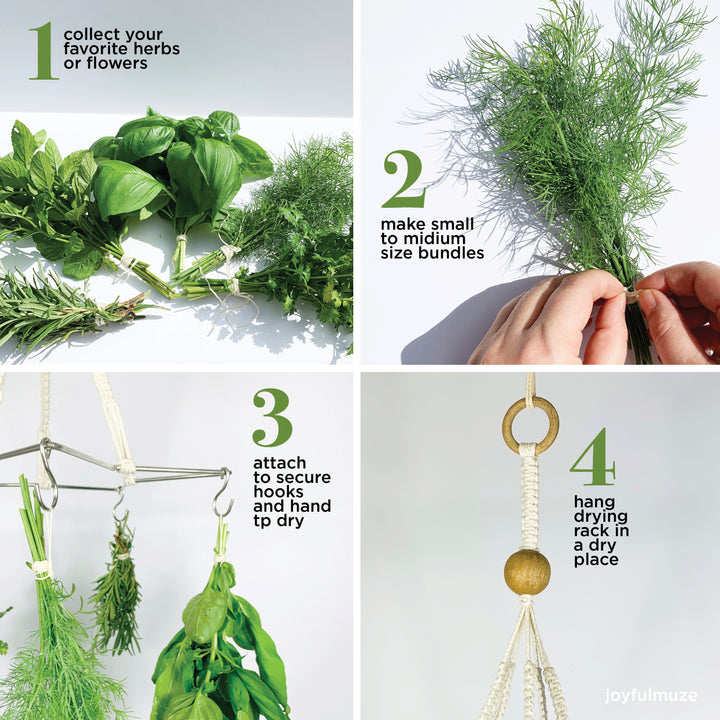 1 collect your favorite herbs or flowers

2 make small to midium size bundles

3 attach to secure hooks and hand tp dry

4 hang drying rack in a dry place

joyfulmuze